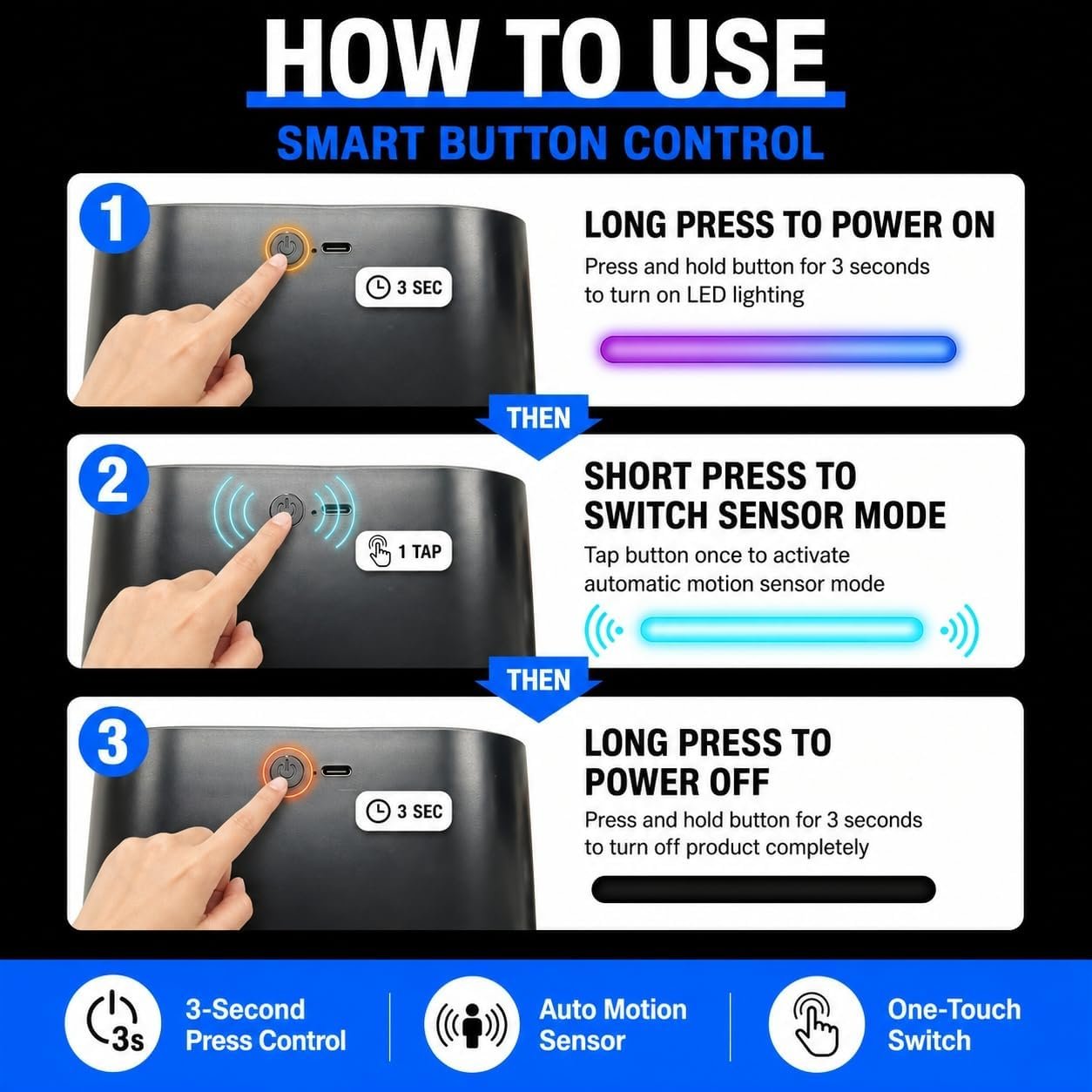 HOW TO USE

SMART BUTTON CONTROL

1

3 SEC

LONG PRESS TO POWER ON

Press and hold button for 3 seconds to turn on LED lighting

THEN

2

1 TAP

SHORT PRESS TO SWITCH SENSOR MODE

Tap button once to activate automatic motion sensor mode

THEN

3

3 SEC

LONG PRESS TO POWER OFF

Press and hold button for 3 seconds to turn off product completely

3s

3-Second Press Control

Auto Motion Sensor

One-Touch Switch